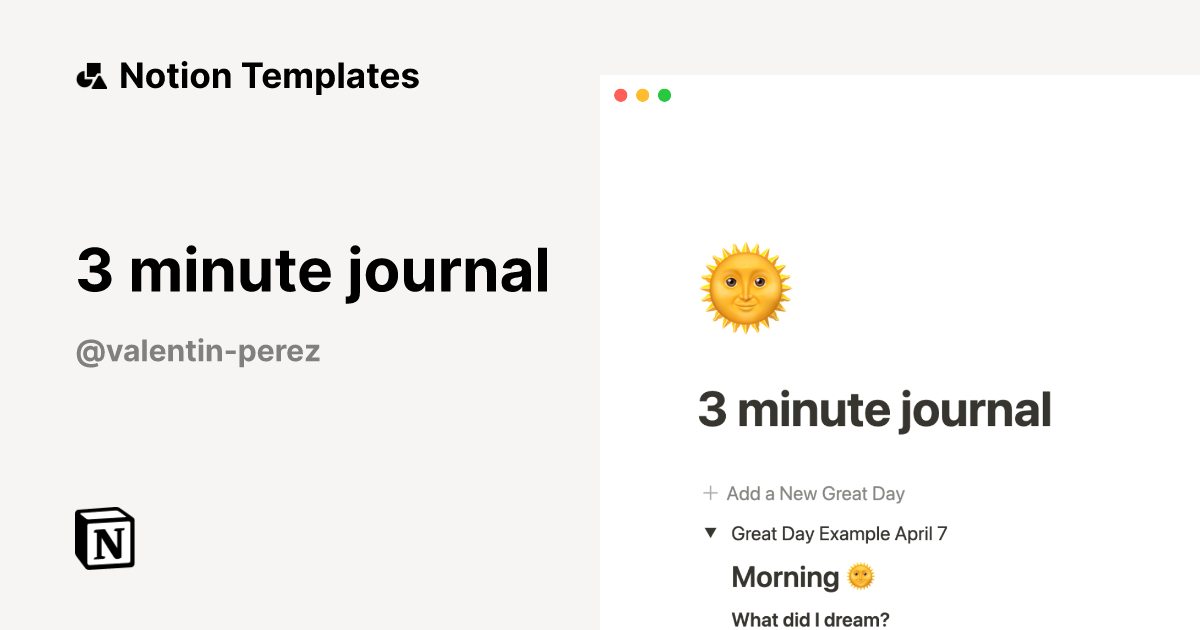 Notion Templates

3 minute journal

@valentin-perez

3 minute journal

+ Add a New Great Day

▼ Great Day Example April 7

Morning 🌞

What did I dream?